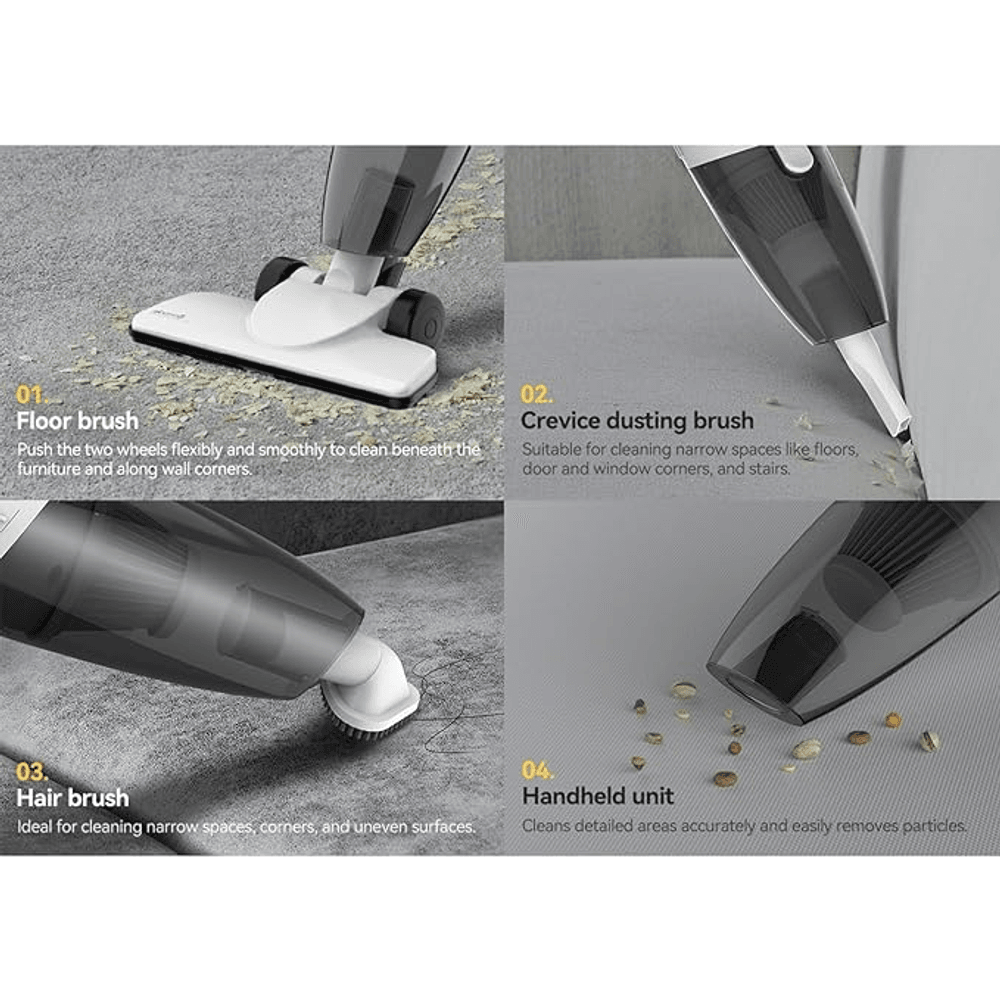 01.
Floor brush
Push the two wheels flexibly and smoothly to clean beneath the furniture and along wall corners.

02.
Crevice dusting brush
Suitable for cleaning narrow spaces like floors, door and window corners, and stairs.

03.
Hair brush
Ideal for cleaning narrow spaces, corners, and uneven surfaces.

04.
Handheld unit
Cleans detailed areas accurately and easily removes particles.